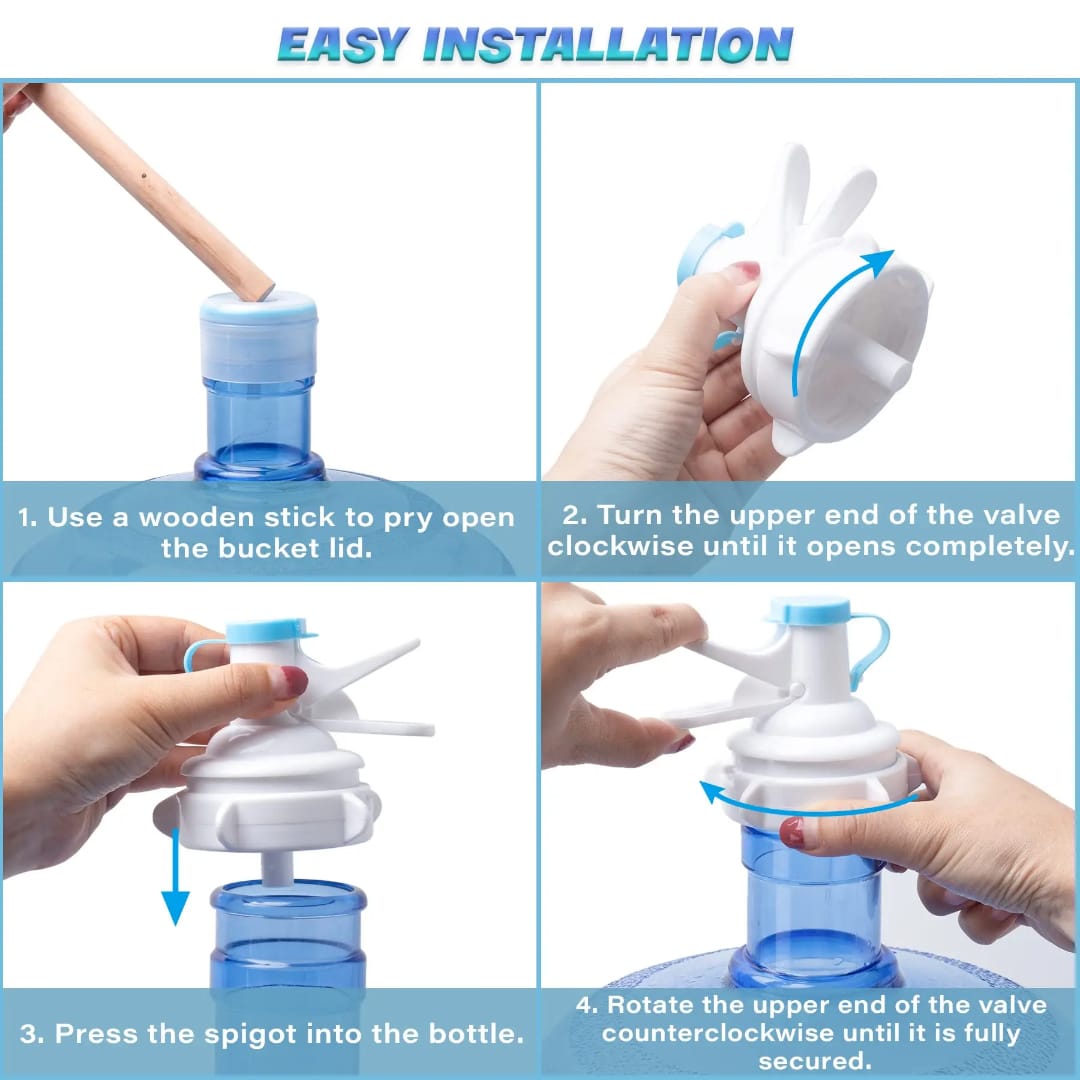 EASY INSTALLATION

1. Use a wooden stick to pry open the bucket lid.

2. Turn the upper end of the valve clockwise until it opens completely.

3. Press the spigot into the bottle.

4. Rotate the upper end of the valve counterclockwise until it is fully secured.