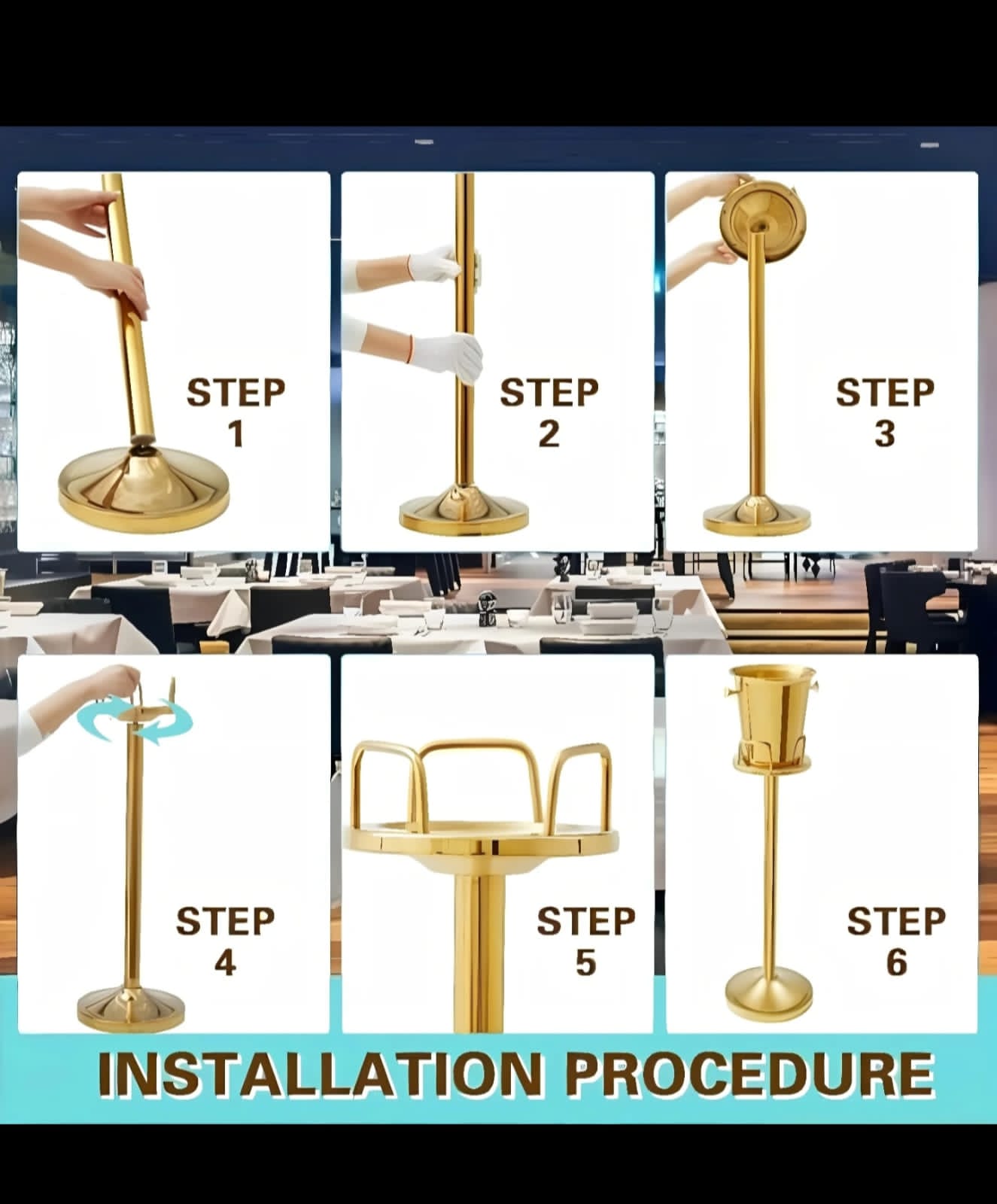 STEP 1

STEP 2

STEP 3

STEP 4

STEP 5

STEP 6

INSTALLATION PROCEDURE